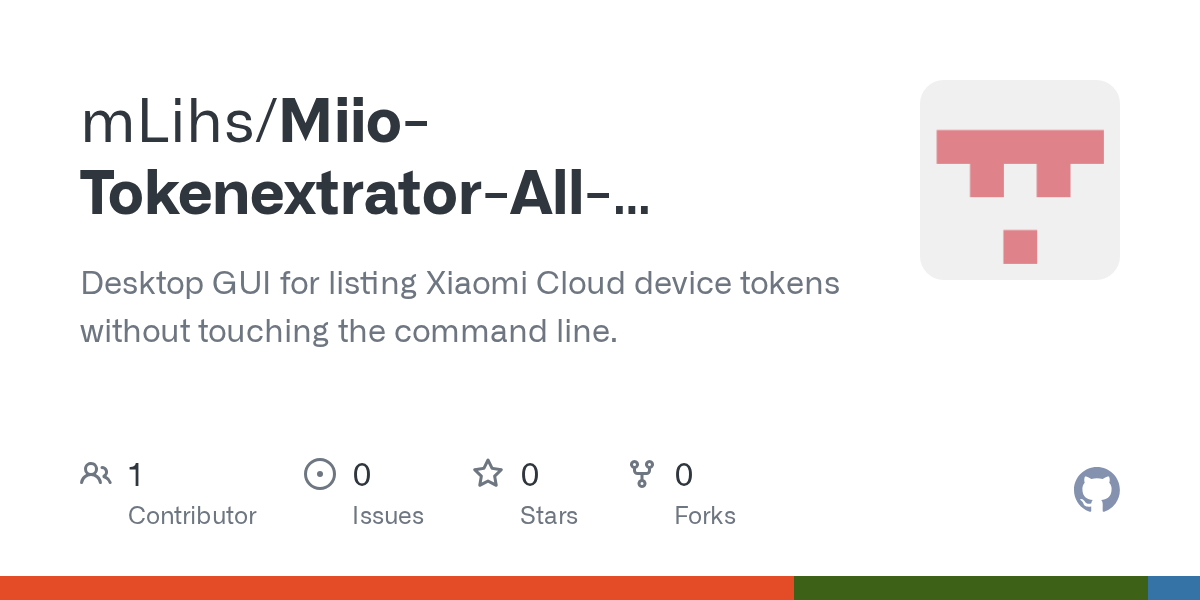 mLihs/Miio-Tokenextrator-All-...

Desktop GUI for listing Xiaomi Cloud device tokens without touching the command line.

1
Contributor

0
Issues

0
Stars

0
Forks