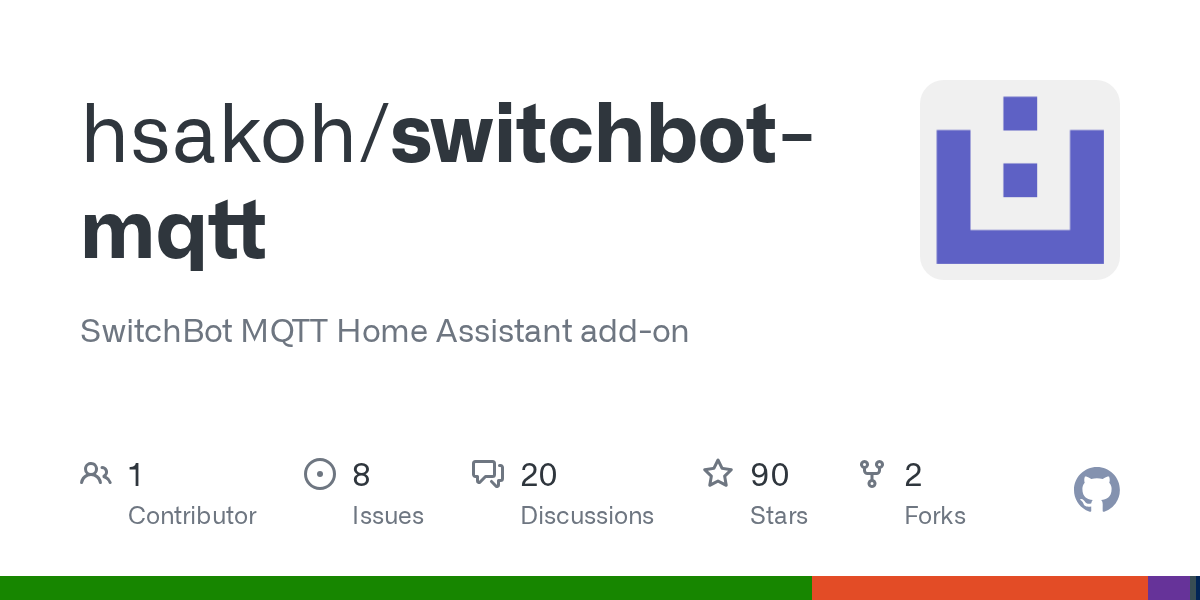 hsakoh/switchbot-mqtt

SwitchBot MQTT Home Assistant add-on

1
Contributor

8
Issues

20
Discussions

90
Stars

2
Forks