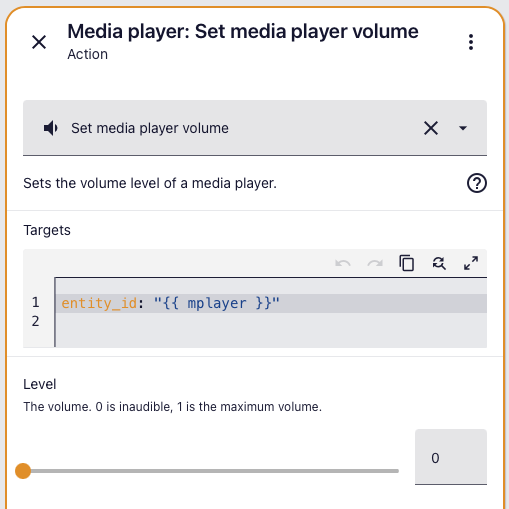 Media player: Set media player volume
Action

Set media player volume

Sets the volume level of a media player.

Targets

1 entity_id: "{{ mplayer }}"
2

Level
The volume. 0 is inaudible, 1 is the maximum volume.

0