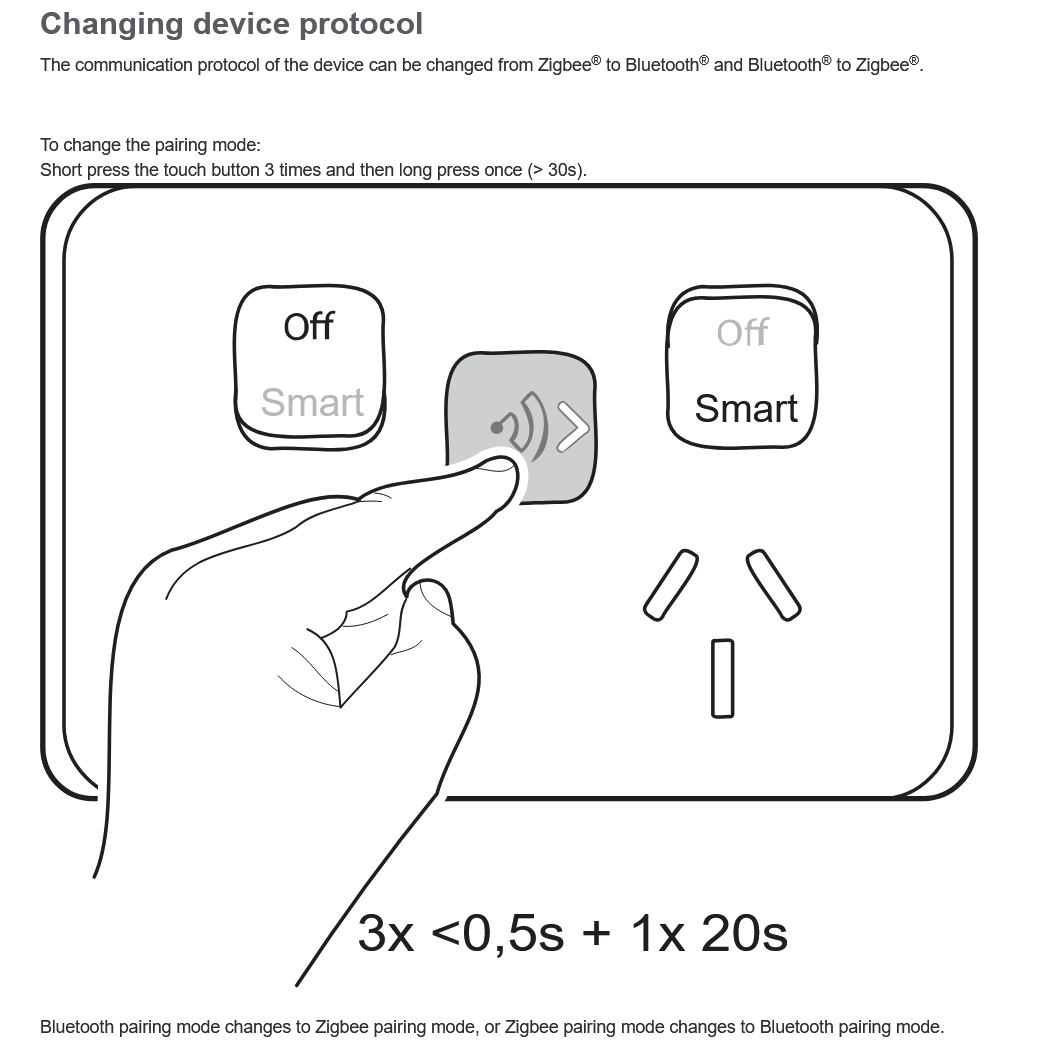 Changing device protocol

The communication protocol of the device can be changed from Zigbee® to Bluetooth® and Bluetooth® to Zigbee®.

To change the pairing mode:
Short press the touch button 3 times and then long press once (> 30s).

Off
Smart

Off
Smart

3x <0,5s + 1x 20s

Bluetooth pairing mode changes to Zigbee pairing mode, or Zigbee pairing mode changes to Bluetooth pairing mode.