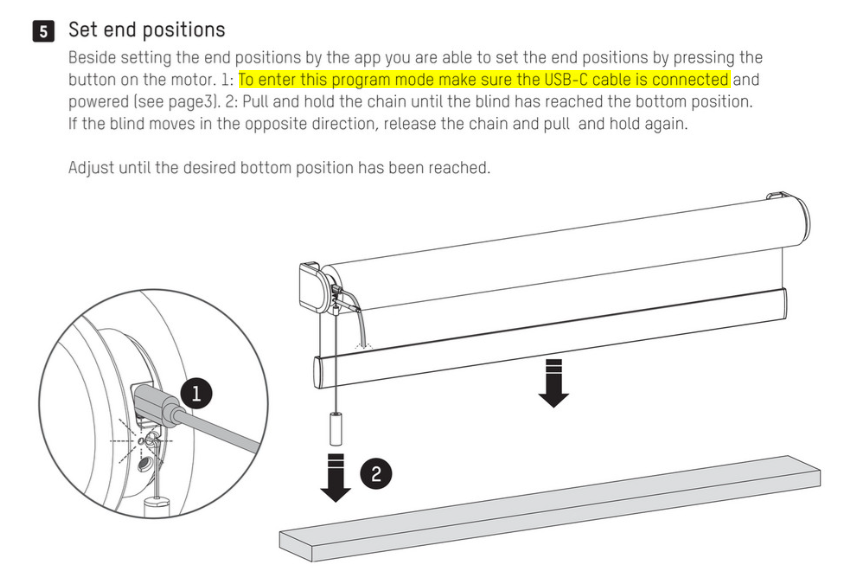 5 Set end positions

Beside setting the end positions by the app you are able to set the end positions by pressing the button on the motor. 1: To enter this program mode make sure the USB-C cable is connected and powered (see page3). 2: Pull and hold the chain until the blind has reached the bottom position. If the blind moves in the opposite direction, release the chain and pull and hold again.

Adjust until the desired bottom position has been reached.

1

2