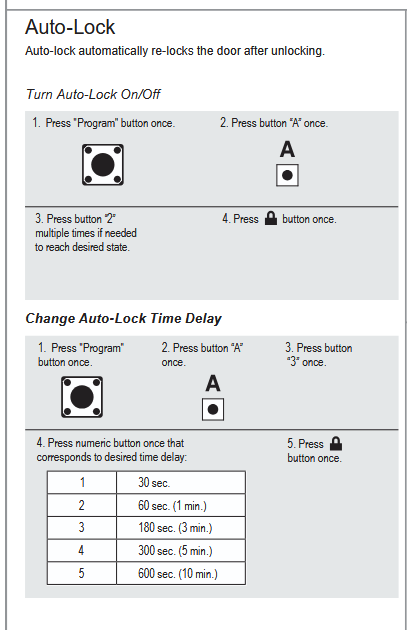 Auto-Lock
Auto-lock automatically re-locks the door after unlocking.

Turn Auto-Lock On/Off

1. Press "Program" button once.

2. Press button "A" once.

A

3. Press button "2" multiple times if needed to reach desired state.

4. Press button once.

Change Auto-Lock Time Delay

1. Press "Program" button once.

2. Press button "A" once.

A

3. Press button "3" once.

4. Press numeric button once that corresponds to desired time delay:

| 1 | 30 sec. |
|---|---|
| 2 | 60 sec. (1 min.) |
| 3 | 180 sec. (3 min.) |
| 4 | 300 sec. (5 min.) |
| 5 | 600 sec. (10 min.) |

5. Press button once.