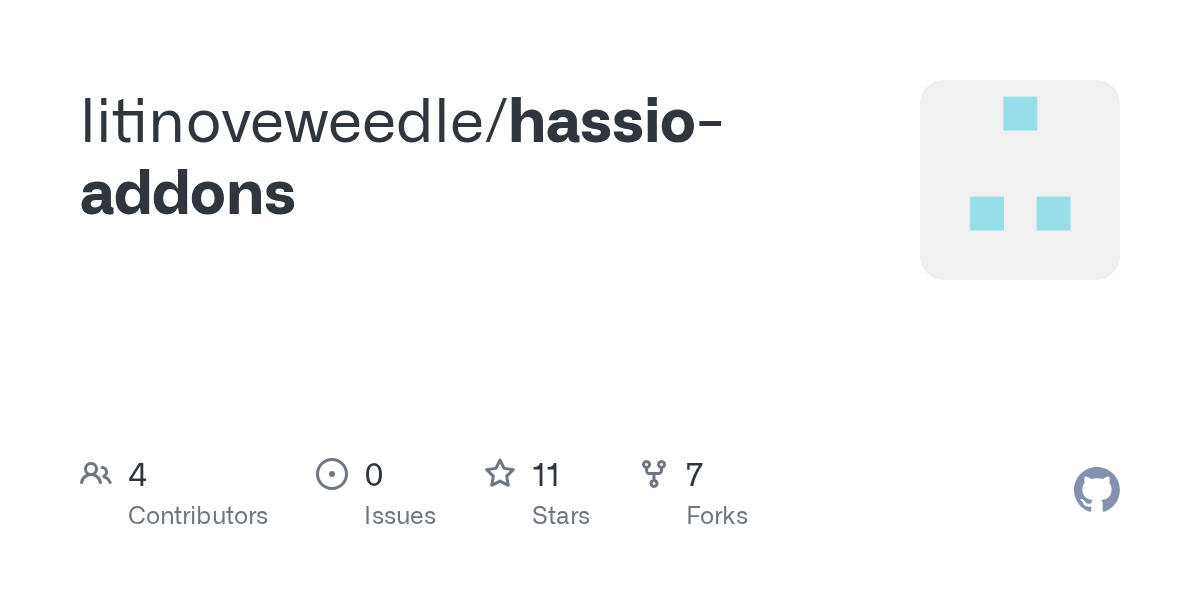 litinoveweedle/hassio-addons

4
Contributors

0
Issues

11
Stars

7
Forks