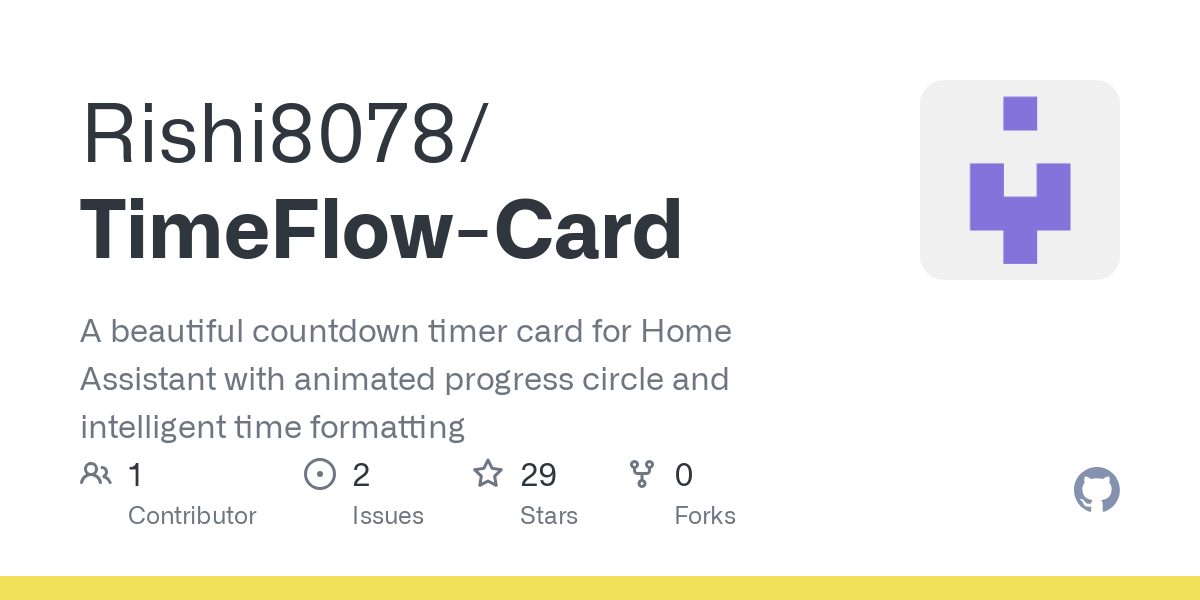 Rishi8078/
TimeFlow-Card

A beautiful countdown timer card for Home Assistant with animated progress circle and intelligent time formatting

1
Contributor

2
Issues

29
Stars

0
Forks