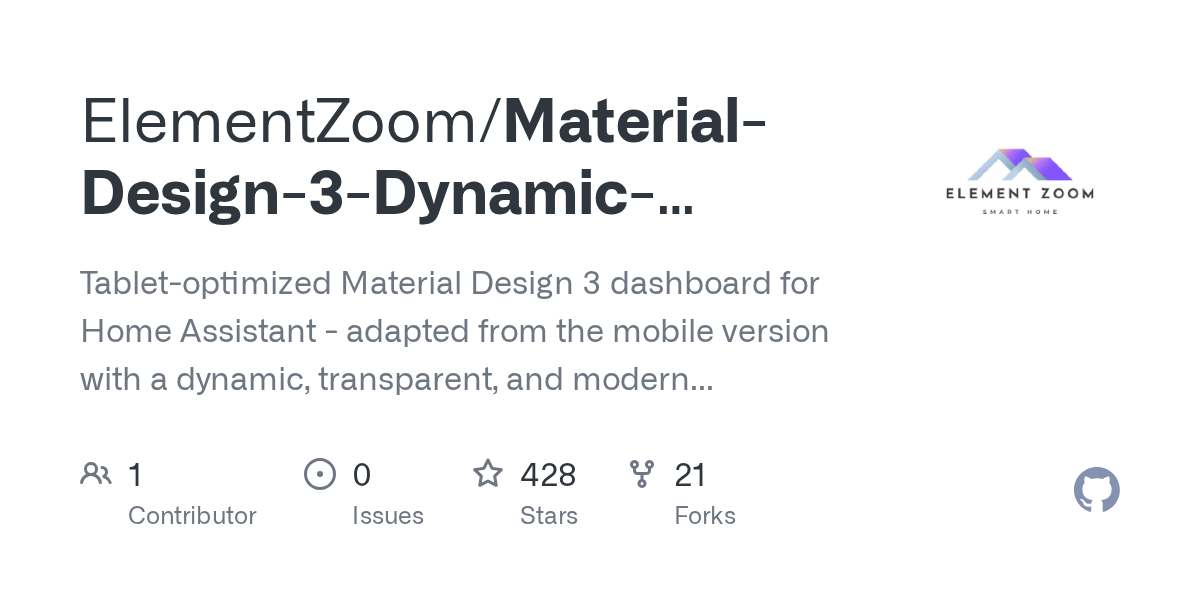 ElementZoom/Material-Design-3-Dynamic-...

ELEMENT ZOOM
SMART HOME

Tablet-optimized Material Design 3 dashboard for Home Assistant - adapted from the mobile version with a dynamic, transparent, and modern...

1
Contributor

0
Issues

428
Stars

21
Forks