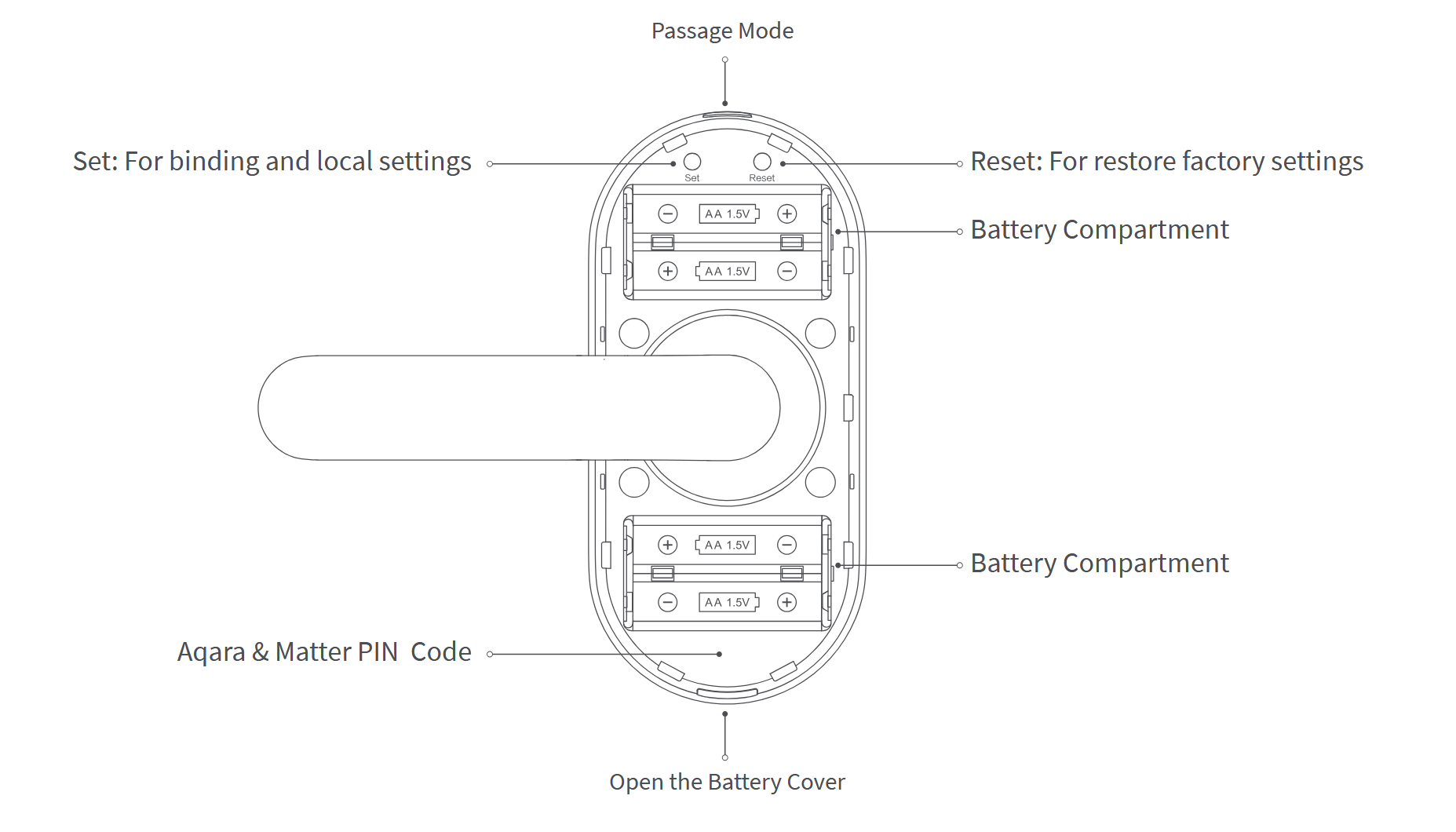 Passage Mode

Set: For binding and local settings

Set

Reset

Reset: For restore factory settings

AA 1.5V

Battery Compartment

AA 1.5V

AA 1.5V

Battery Compartment

AA 1.5V

Aqara & Matter PIN Code

Open the Battery Cover