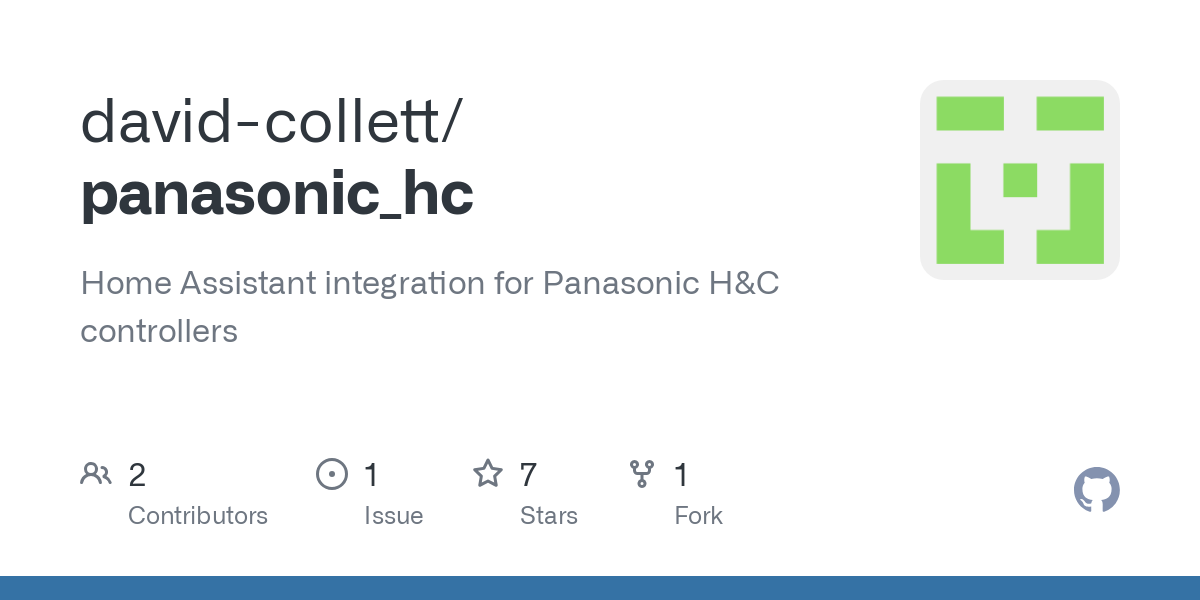 david-collett/
panasonic_hc

Home Assistant integration for Panasonic H&C controllers

2
Contributors

1
Issue

7
Stars

1
Fork