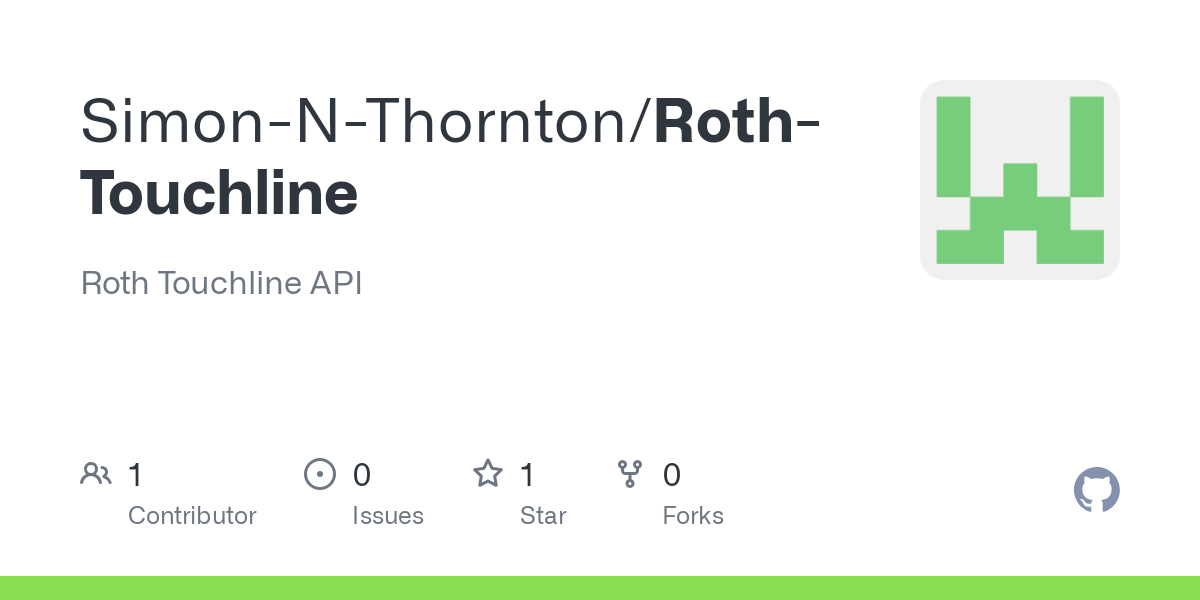 Simon-N-Thornton/Roth-Touchline

Roth Touchline API

1
Contributor

0
Issues

1
Star

0
Forks