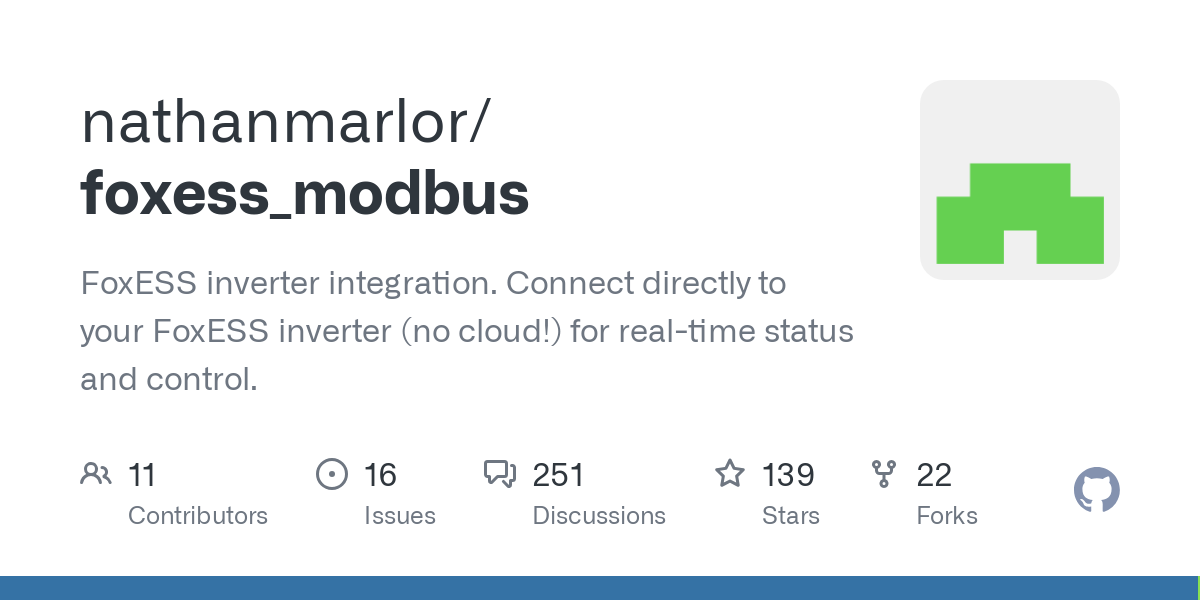 nathanmarlor/
foxess_modbus

FoxESS inverter integration. Connect directly to your FoxESS inverter (no cloud!) for real-time status and control.

11
Contributors

16
Issues

251
Discussions

139
Stars

22
Forks