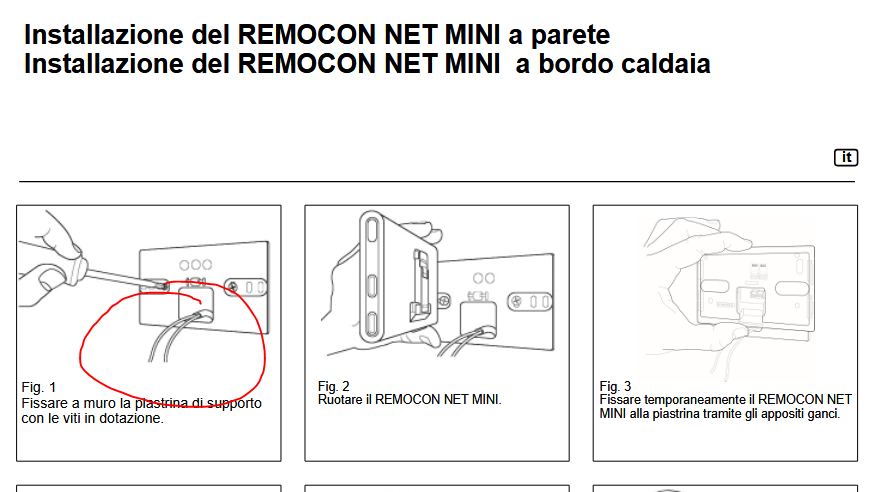 Installazione del REMOCON NET MINI a parete
Installazione del REMOCON NET MINI a bordo caldaia

it

Fig. 1
Fissare a muro la piastrina di supporto con le viti in dotazione.

Fig. 2
Ruotare il REMOCON NET MINI.

Fig. 3
Fissare temporaneamente il REMOCON NET MINI alla piastrina tramite gli appositi ganci.