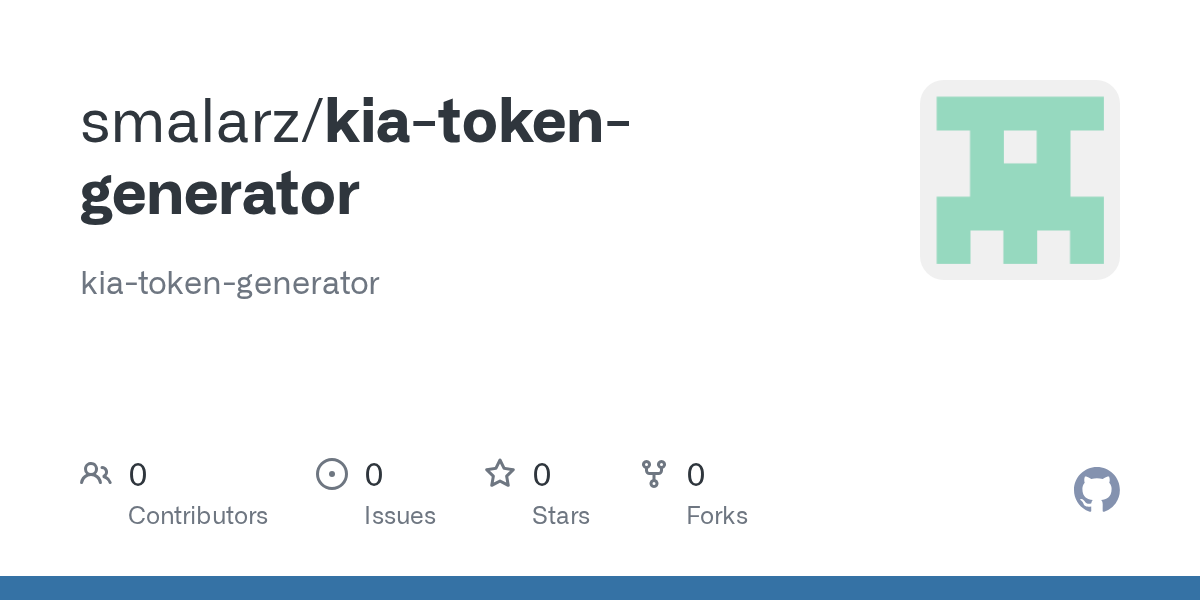 smalarz/kia-token-generator

kia-token-generator

0
Contributors

0
Issues

0
Stars

0
Forks