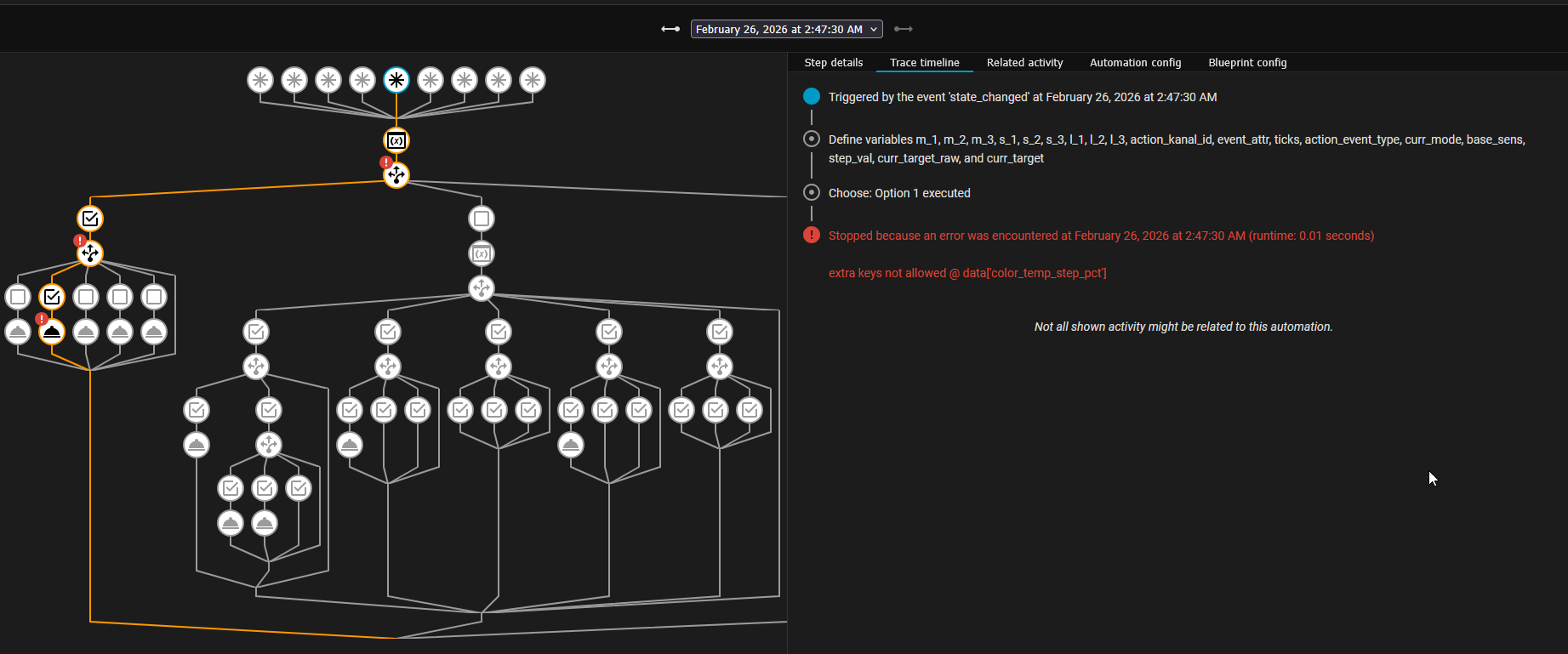 February 26, 2026 at 2:47:30 AM

Step details
Trace timeline
Related activity
Automation config
Blueprint config

Triggered by the event 'state_changed' at February 26, 2026 at 2:47:30 AM

Define variables m_1, m_2, m_3, s_1, s_2, s_3, l_1, l_2, l_3, action_kanal_id, event_attr, ticks, action_event_type, curr_mode, base_sens, step_val, curr_target_raw, and curr_target

Choose: Option 1 executed

Stopped because an error was encountered at February 26, 2026 at 2:47:30 AM (runtime: 0.01 seconds)

extra keys not allowed @ data['color_temp_step_pct']

Not all shown activity might be related to this automation.