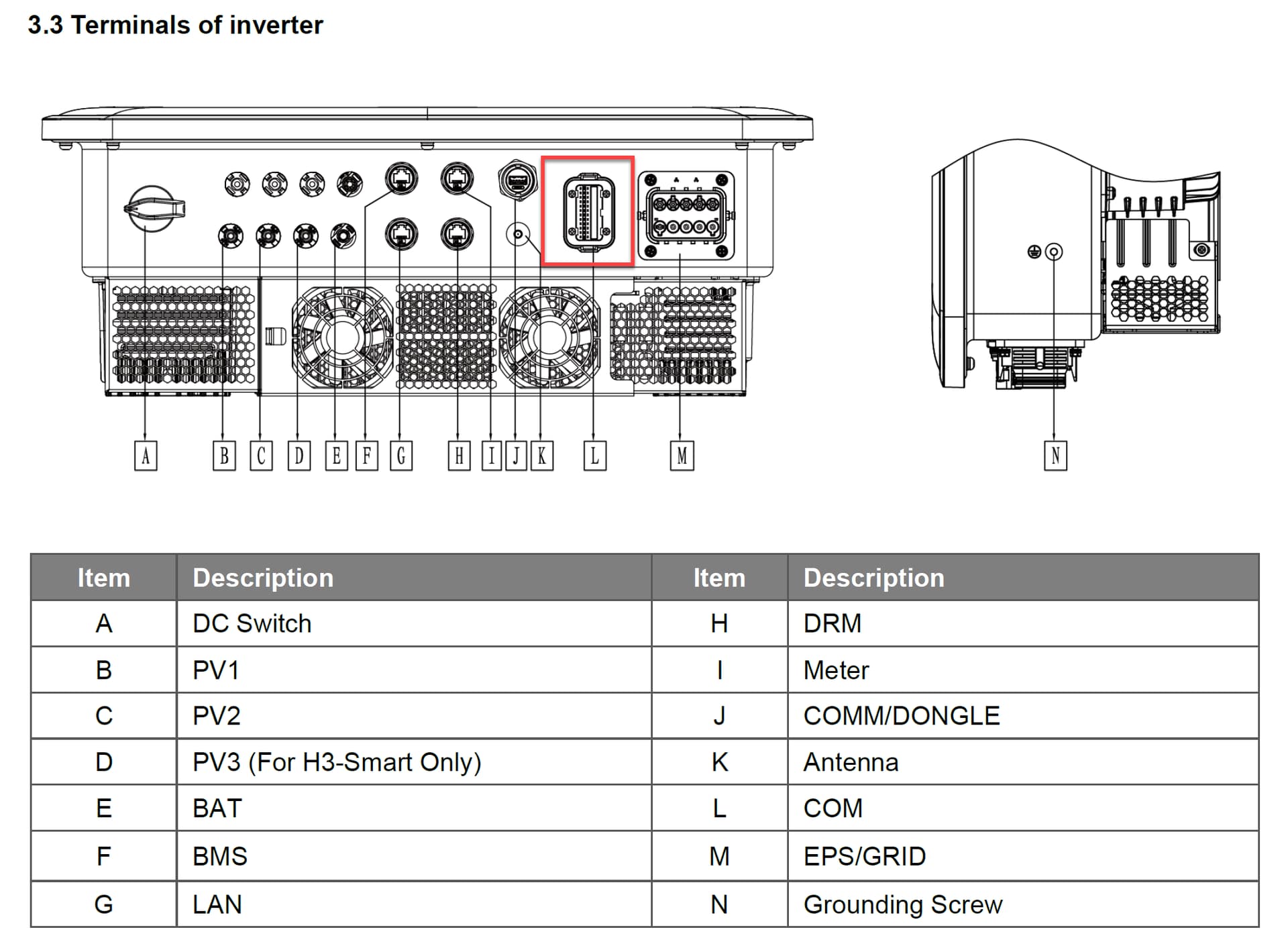 3.3 Terminals of inverter

A B C D E F G H I J K L M

N

| Item | Description | Item | Description |
|---|---|---|---|
| A | DC Switch | H | DRM |
| B | PV1 | I | Meter |
| C | PV2 | J | COMM/DONGLE |
| D | PV3 (For H3-Smart Only) | K | Antenna |
| E | BAT | L | COM |
| F | BMS | M | EPS/GRID |
| G | LAN | N | Grounding Screw |