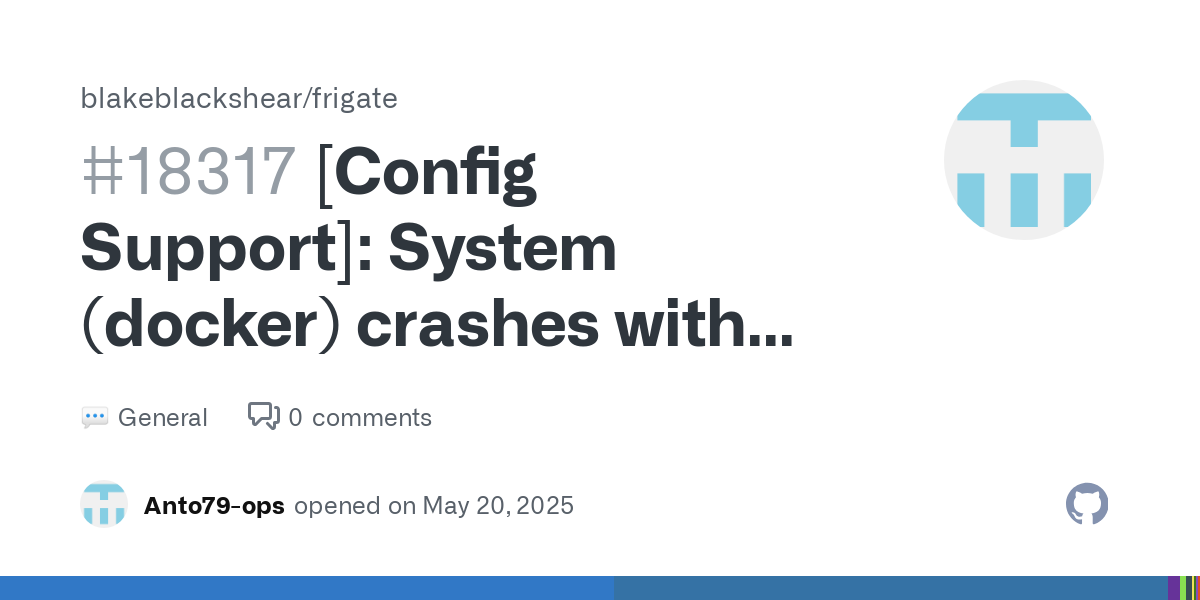 blakeblackshear/frigate

#18317 [Config Support]: System (docker) crashes with...

General 0 comments

Anto79-ops opened on May 20, 2025