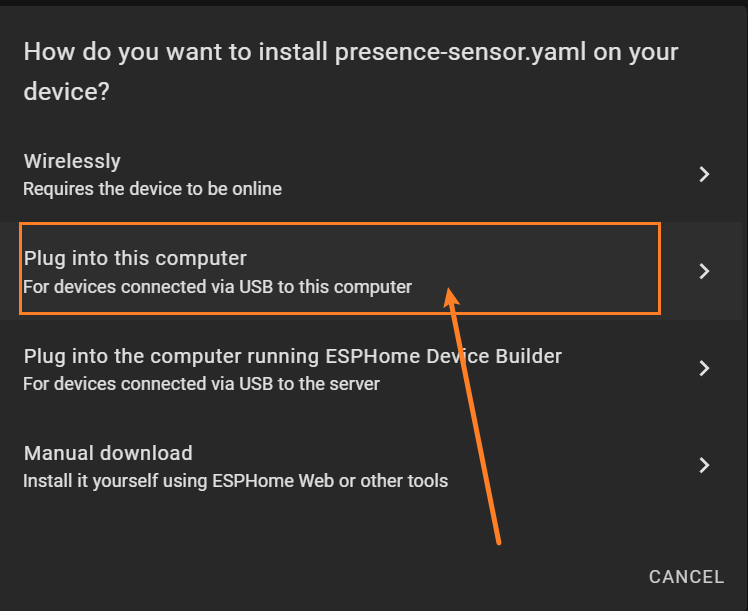 How do you want to install presence-sensor.yaml on your device?

Wirelessly
Requires the device to be online

Plug into this computer
For devices connected via USB to this computer

Plug into the computer running ESPHome Device Builder
For devices connected via USB to the server

Manual download
Install it yourself using ESPHome Web or other tools

CANCEL