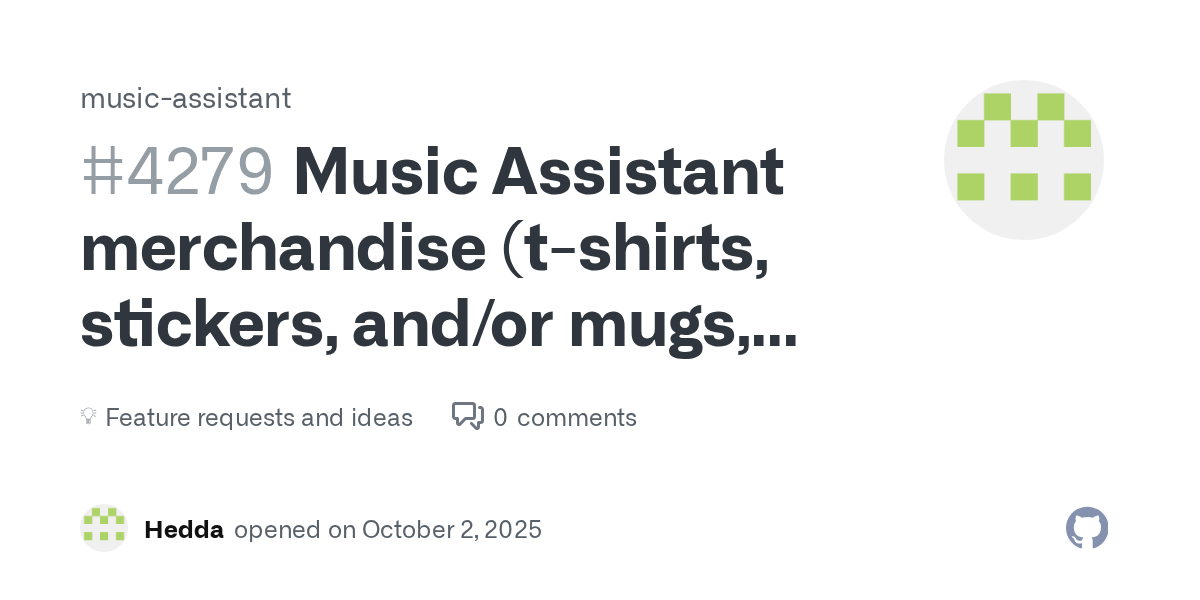 music-assistant

#4279 Music Assistant merchandise (t-shirts, stickers, and/or mugs,...

Feature requests and ideas 0 comments

Hedda opened on October 2, 2025