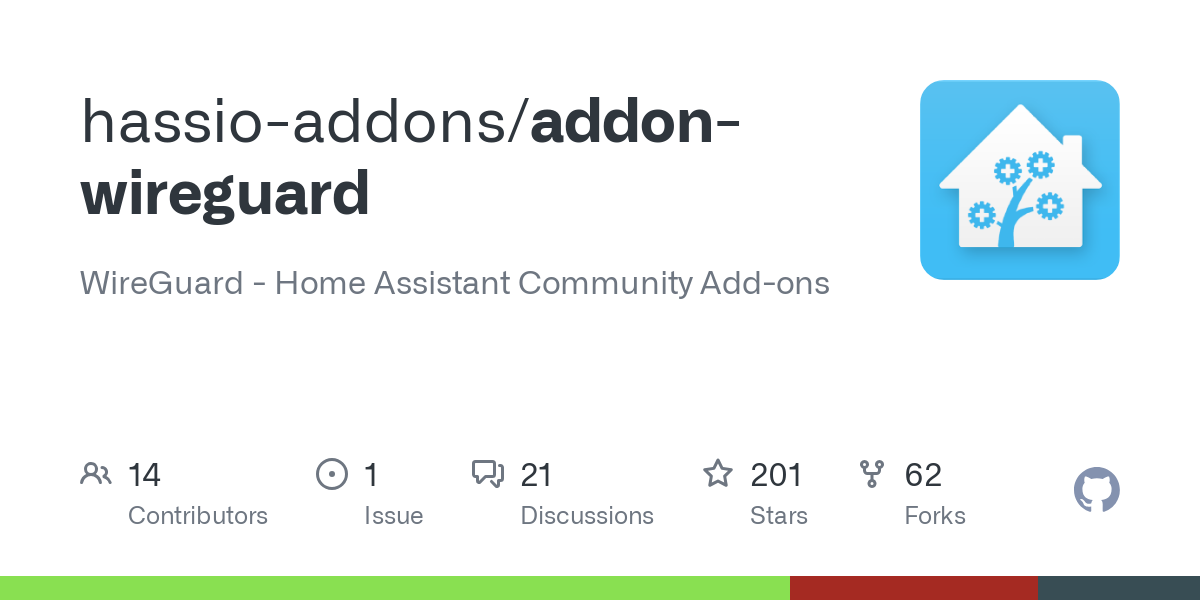 hassio-addons/addon-wireguard

WireGuard - Home Assistant Community Add-ons

14
Contributors

1
Issue

21
Discussions

201
Stars

62
Forks