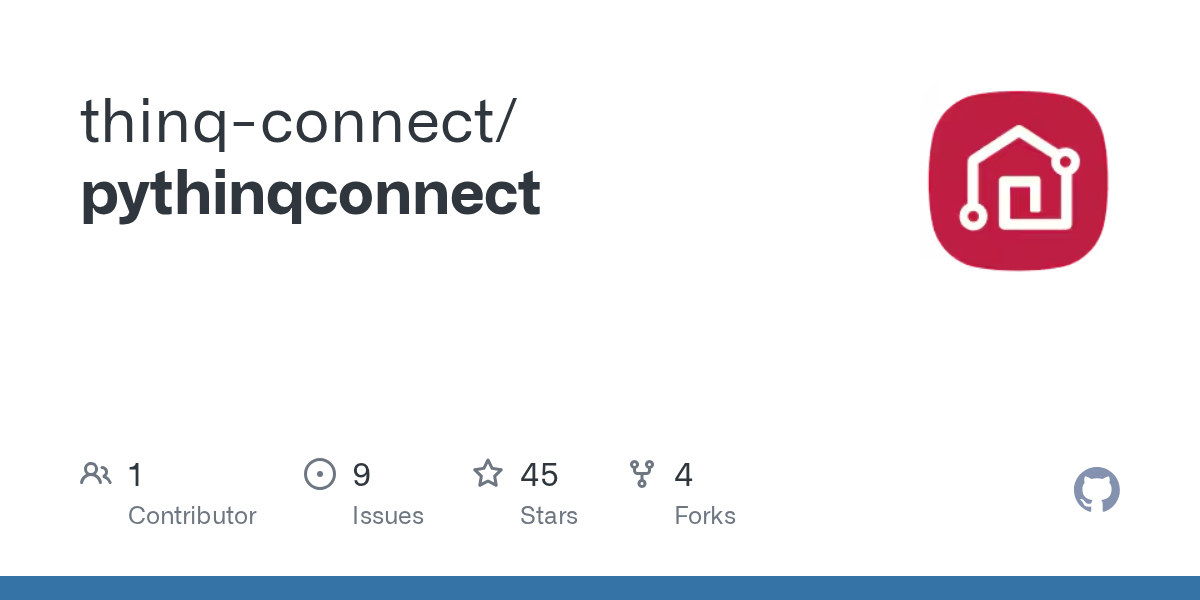 thinq-connect/
pythinqconnect

1
Contributor

9
Issues

45
Stars

4
Forks