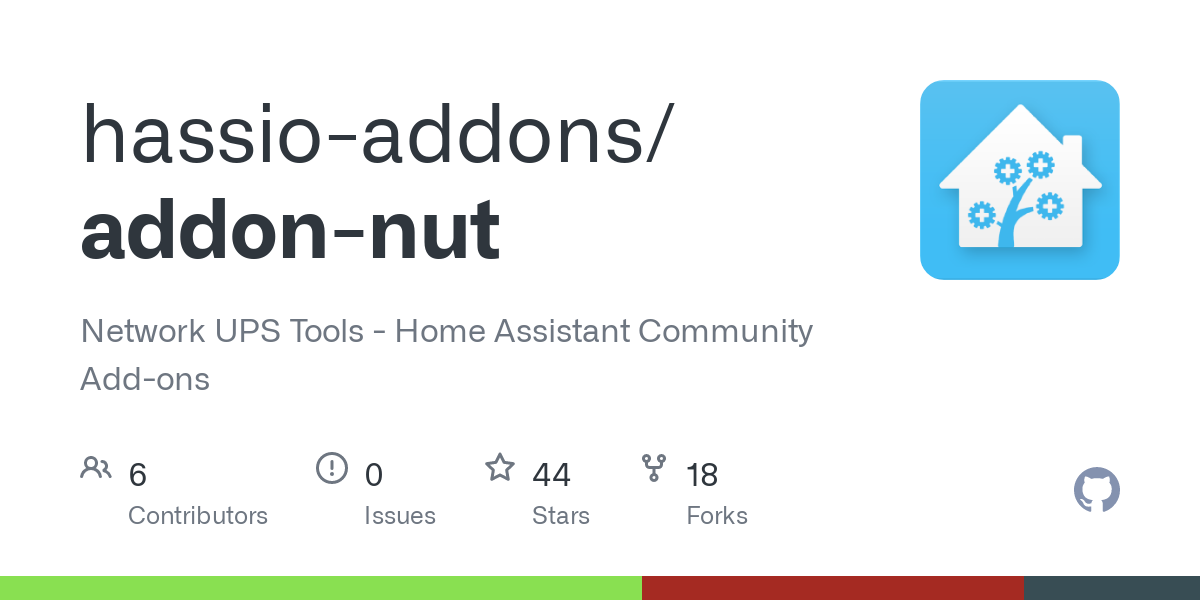 hassio-addons/
addon-nut

Network UPS Tools - Home Assistant Community Add-ons

6
Contributors

0
Issues

44
Stars

18
Forks