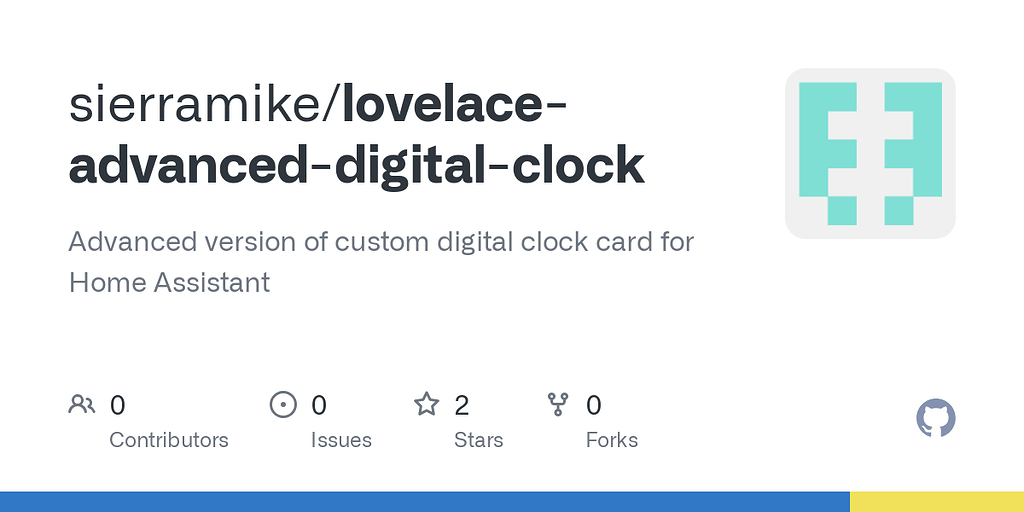 sierramike/lovelace-advanced-digital-clock

Advanced version of custom digital clock card for Home Assistant

0
Contributors

0
Issues

2
Stars

0
Forks