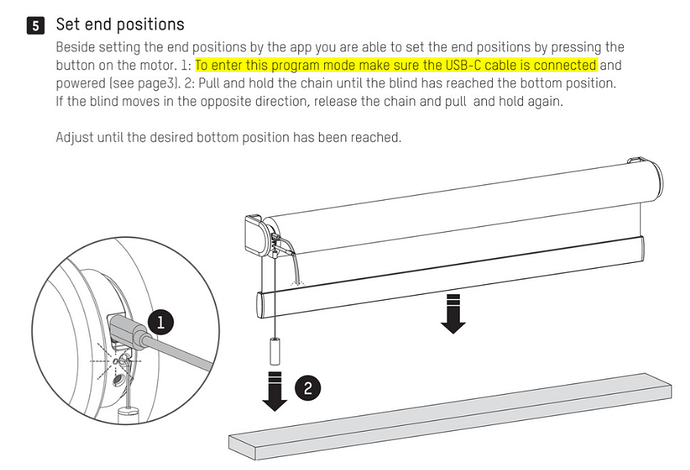 5 Set end positions

Beside setting the end positions by the app you are able to set the end positions by pressing the button on the motor. 1: To enter this program mode make sure the USB-C cable is connected and powered (see page3). 2: Pull and hold the chain until the blind has reached the bottom position. If the blind moves in the opposite direction, release the chain and pull and hold again.

Adjust until the desired bottom position has been reached.

1

2