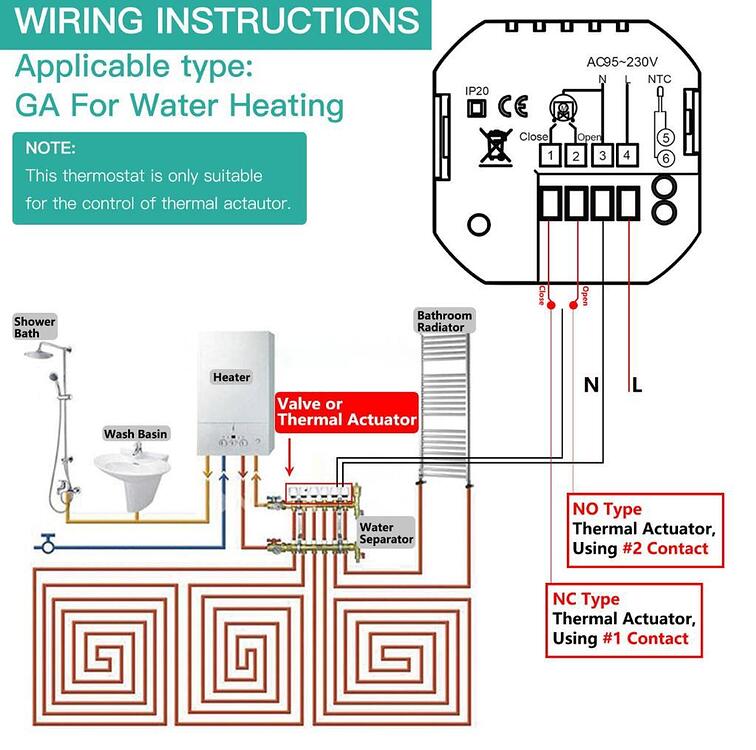 WIRING INSTRUCTIONS

Applicable type:
GA For Water Heating

NOTE:
This thermostat is only suitable for the control of thermal actautor.

AC95~230V
N L NTC
IP20
CE
Close Open
1 2 3 4
5
6

Close
Open

N
L

Shower Bath

Heater

Wash Basin

Valve or Thermal Actuator

Bathroom Radiator

Water Separator

NO Type
Thermal Actuator,
Using #2 Contact

NC Type
Thermal Actuator,
Using #1 Contact