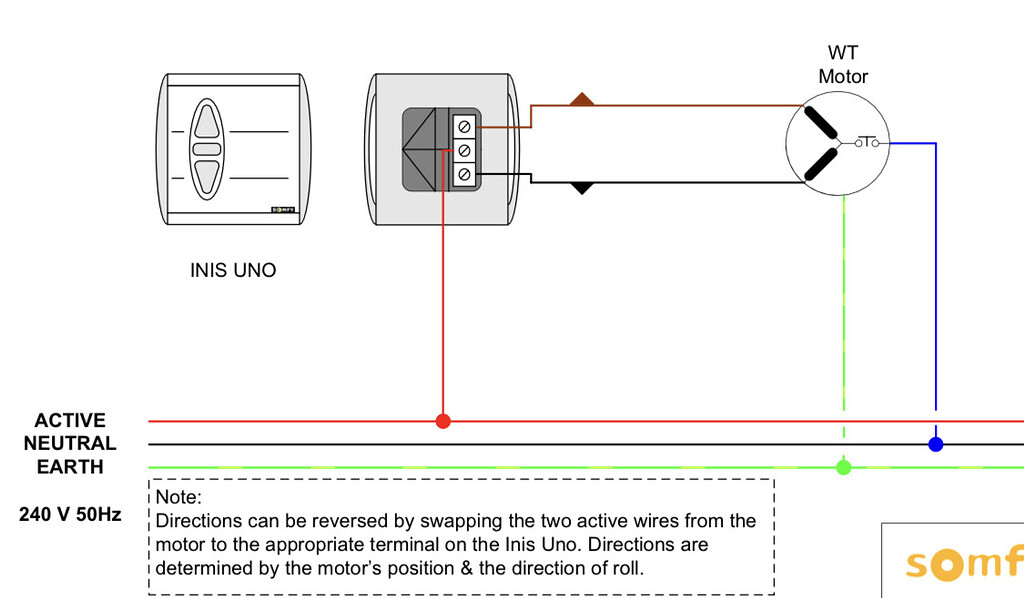 WT
Motor

INIS UNO

ACTIVE
NEUTRAL
EARTH

240 V 50Hz

Note:
Directions can be reversed by swapping the two active wires from the motor to the appropriate terminal on the Inis Uno. Directions are determined by the motor's position & the direction of roll.

somf