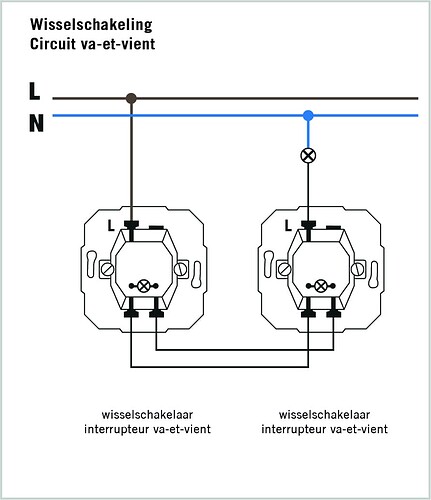 Wisselschakeling
Circuit va-et-vient

L
N

L

L

wisselschakelaar
interrupteur va-et-vient

wisselschakelaar
interrupteur va-et-vient