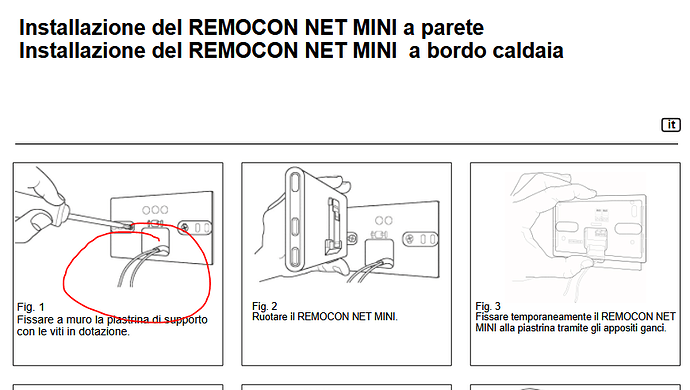 Installazione del REMOCON NET MINI a parete
Installazione del REMOCON NET MINI a bordo caldaia

it

Fig. 1
Fissare a muro la piastrina di supporto con le viti in dotazione.

Fig. 2
Ruotare il REMOCON NET MINI.

Fig. 3
Fissare temporaneamente il REMOCON NET MINI alla piastrina tramite gli appositi ganci.