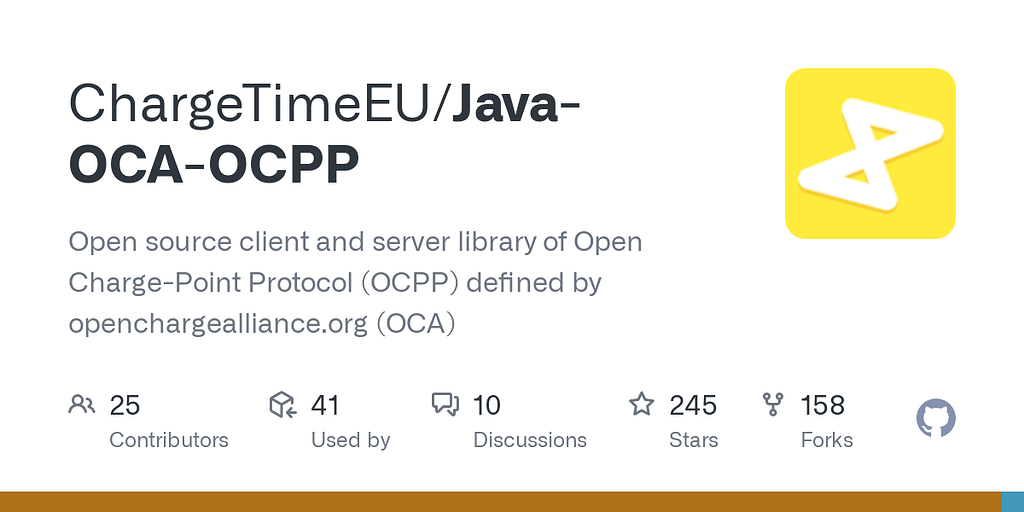 ChargeTimeEU/Java-OCA-OCPP

Open source client and server library of Open Charge-Point Protocol (OCPP) defined by openchargealliance.org (OCA)

25
Contributors

41
Used by

10
Discussions

245
Stars

158
Forks