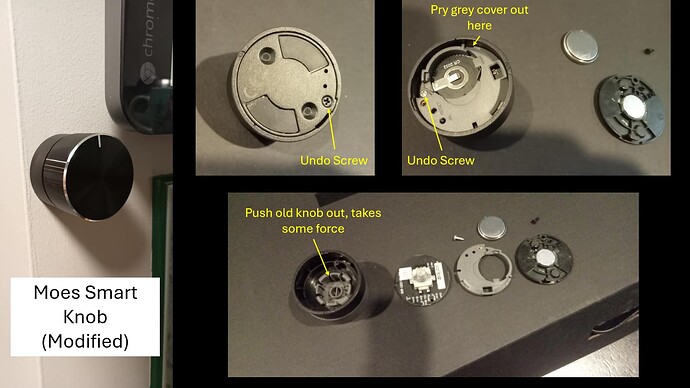 chrom

Moes Smart Knob (Modified)

Undo Screw

Pry grey cover out here

CR 2032

Undo Screw

Push old knob out, takes some force