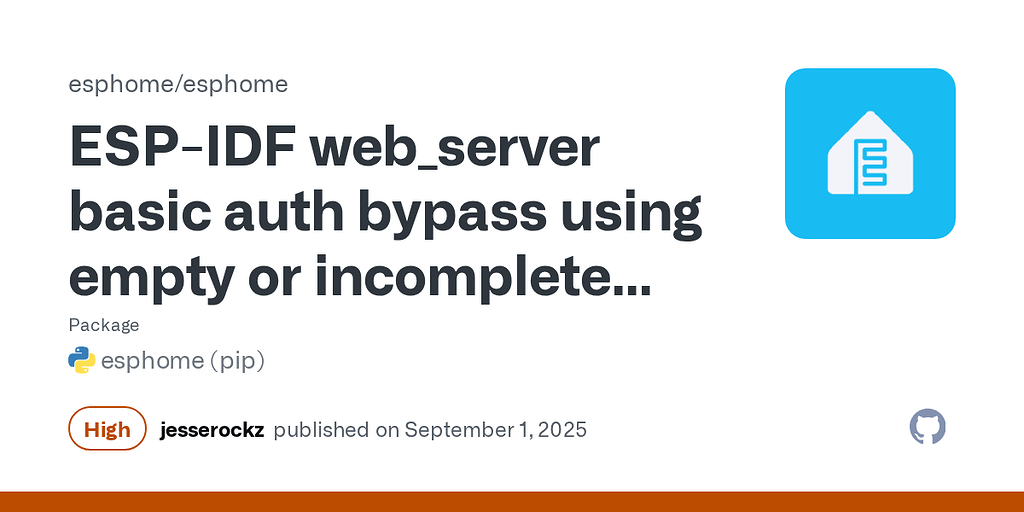 esphome/esphome

ESP-IDF web_server basic auth bypass using empty or incomplete...

Package

esphome (pip)

High jesserockz published on September 1, 2025