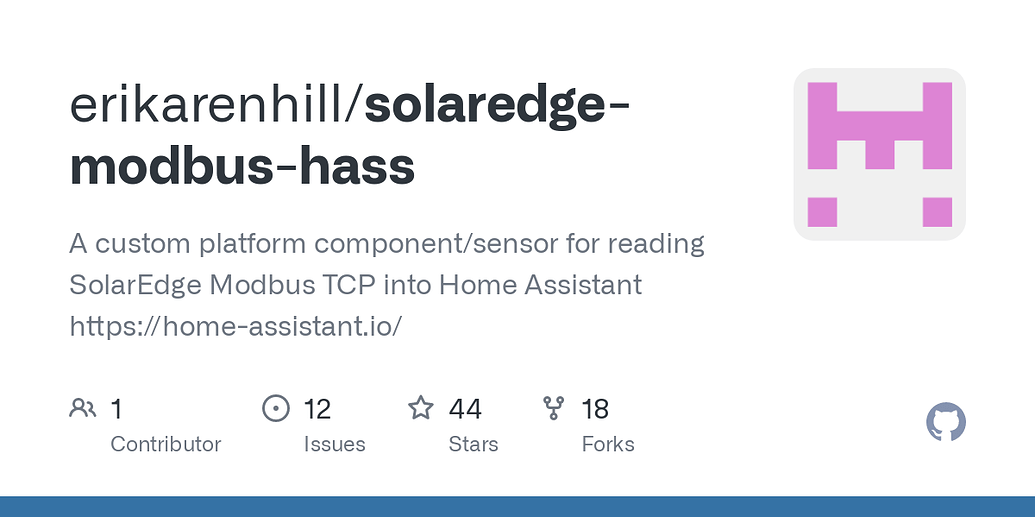 erikarenhill/solaredge-modbus-hass

A custom platform component/sensor for reading SolarEdge Modbus TCP into Home Assistant https://home-assistant.io/

1
Contributor

12
Issues

44
Stars

18
Forks