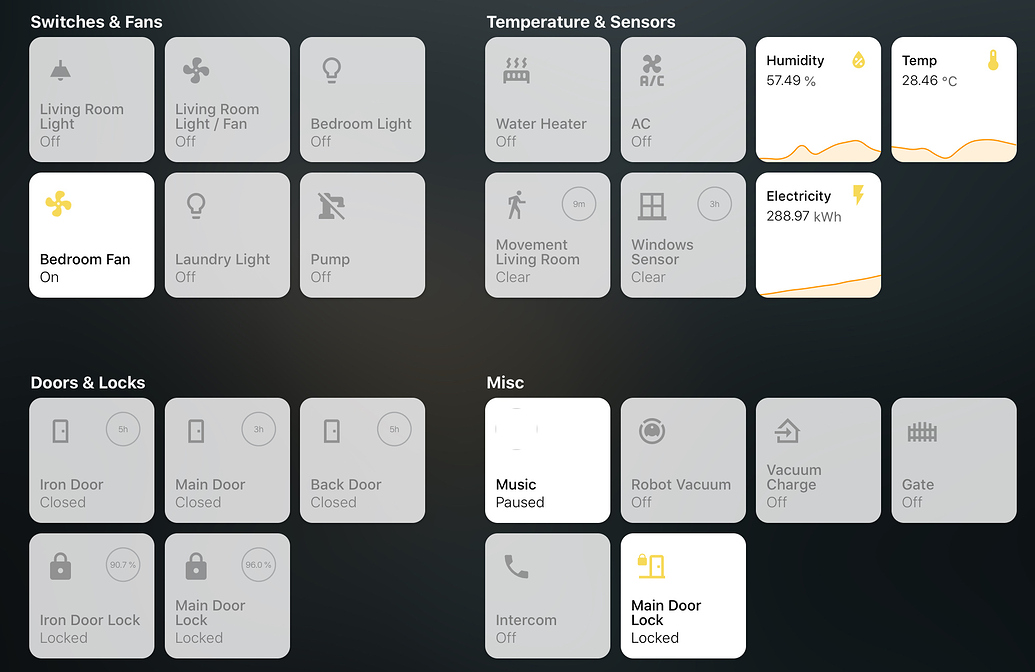 Switches & Fans

Living Room Light
Off

Living Room Light / Fan
Off

Bedroom Light
Off

Bedroom Fan
On

Laundry Light
Off

Pump
Off

Temperature & Sensors

Water Heater
Off

A/C

AC
Off

Humidity
57.49 %

Temp
28.46 °C

9m
Movement Living Room
Clear

3h
Windows Sensor
Clear

Electricity
288.97 kWh

Doors & Locks

5h
Iron Door
Closed

3h
Main Door
Closed

5h
Back Door
Closed

90.7 %
Iron Door Lock
Locked

96.0 %
Main Door Lock
Locked

Misc

Music
Paused

Robot Vacuum
Off

Vacuum Charge
Off

Gate
Off

Intercom
Off

Main Door Lock
Locked